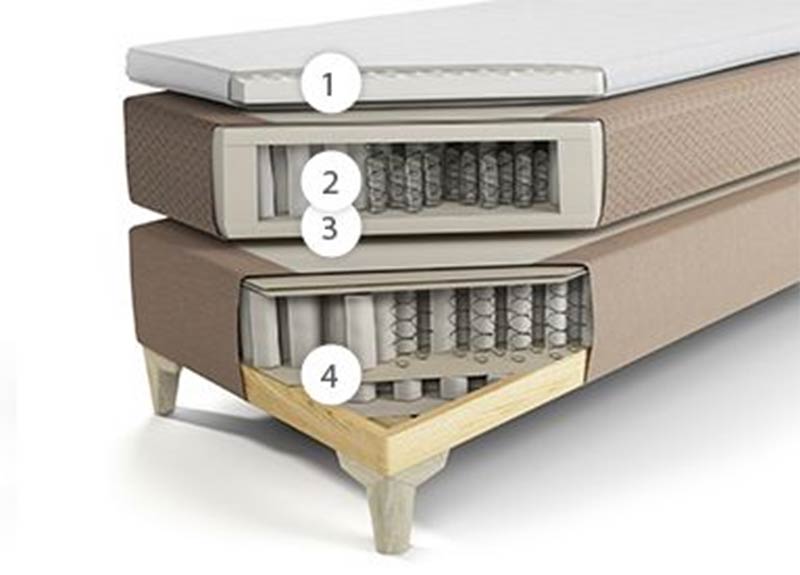 1
2
3
4