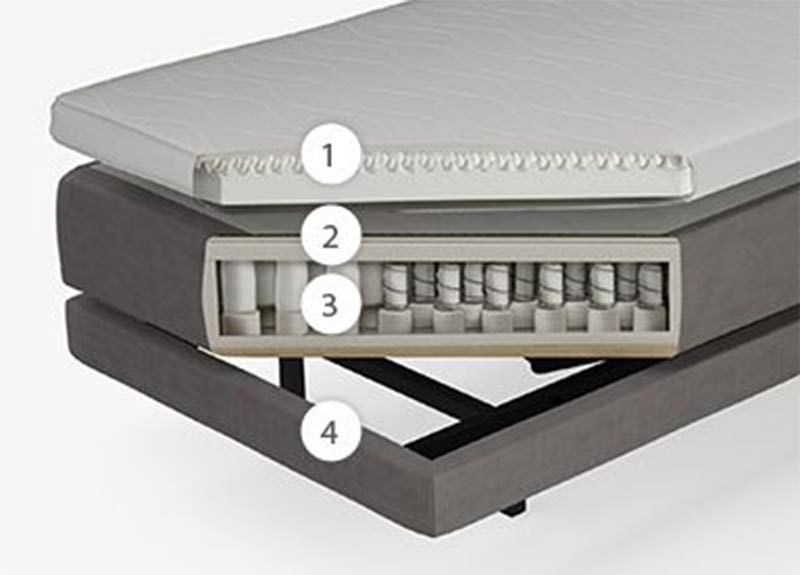 1

2

3

4