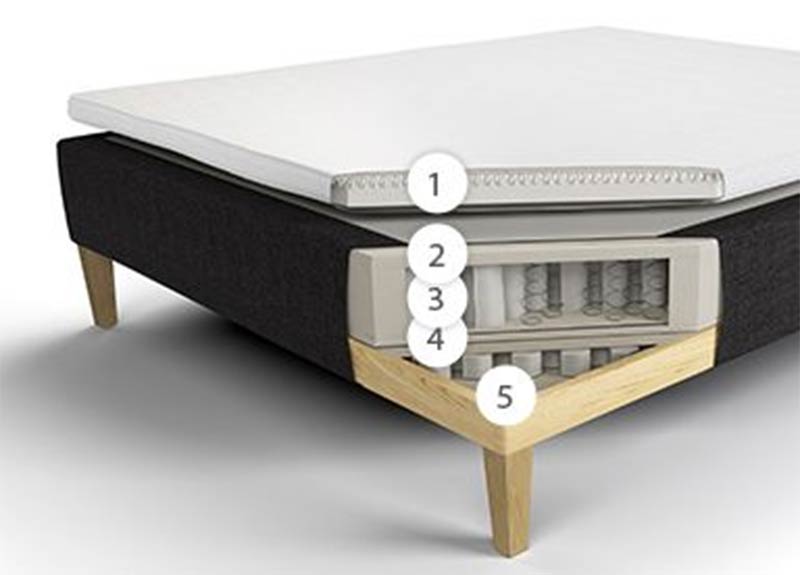 1
2
3
4
5