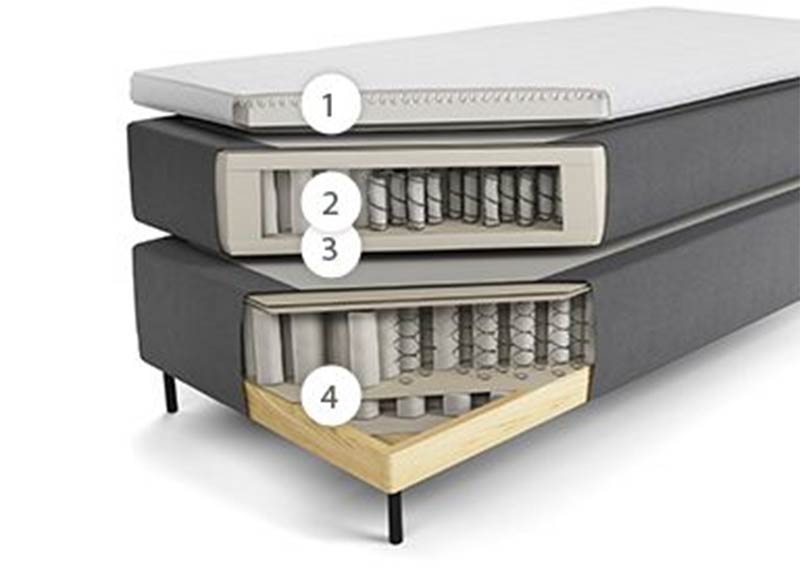 1
2
3
4